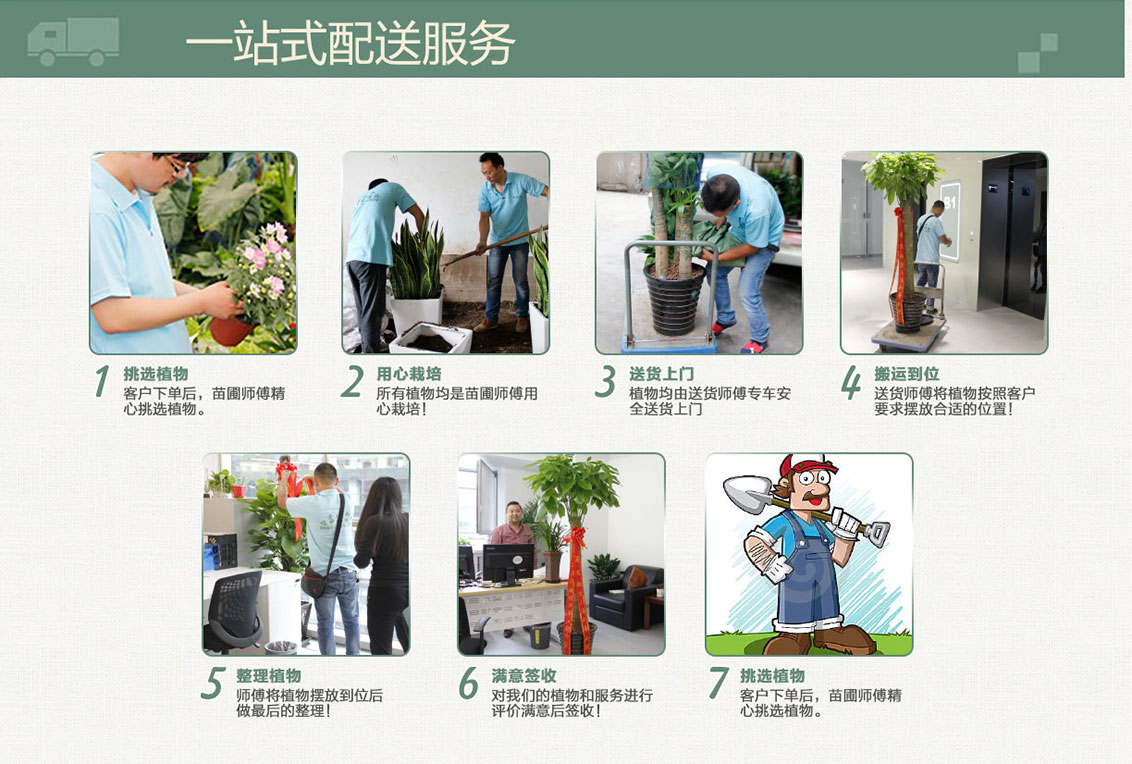 一站式配送服务

1 挑选植物
客户下单后，苗圃师傅精心挑选植物。

2 用心栽培
所有植物均是苗圃师傅用心栽培！

3 送货上门
植物均由送货师傅专车安全送货上门

4 搬运到位
送货师傅将植物按照客户要求摆放合适的位置！

5 整理植物
师傅将植物摆放到位后做最后的整理！

6 满意签收
对我们的植物和服务进行评价满意后签收！

7 挑选植物
客户下单后，苗圃师傅精心挑选植物。